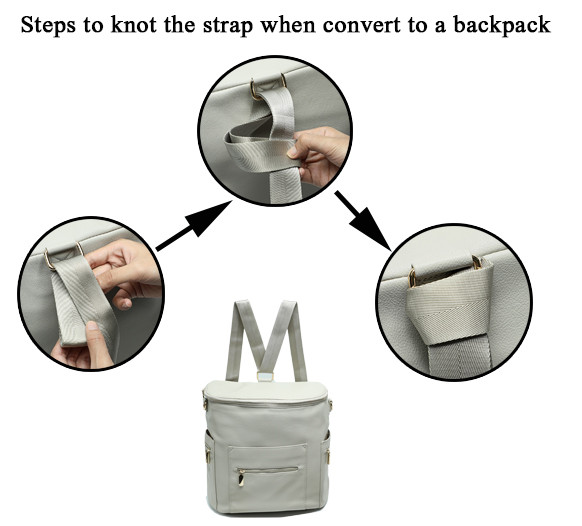 Steps to knot the strap when convert to a backpack